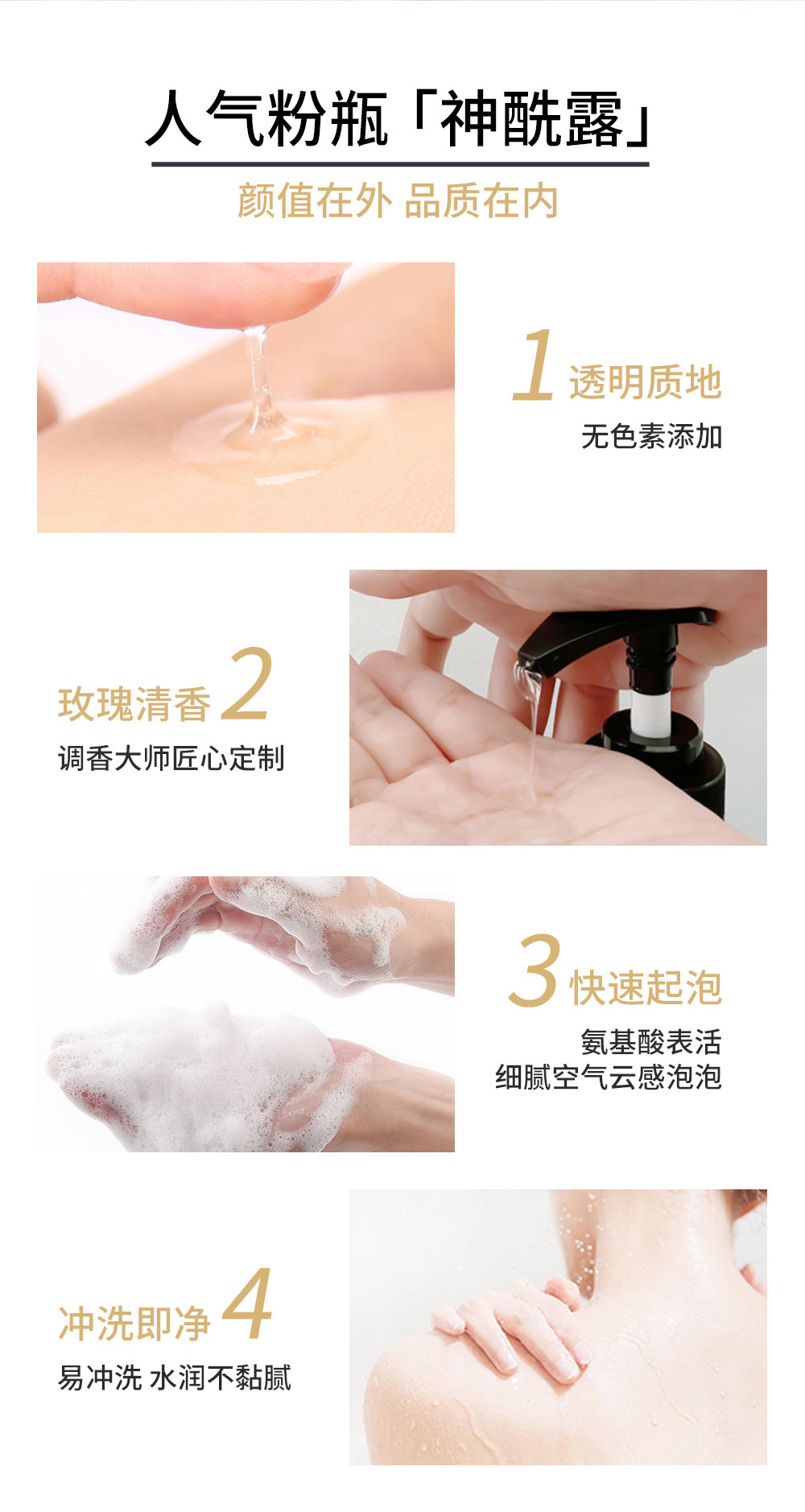 人气粉瓶「神酰露」

颜值在外 品质在内

1 透明质地

无色素添加

玫瑰清香 2

调香大师匠心定制

3 快速起泡

氨基酸表活
细腻空气云感泡泡

冲洗即净 4

易冲洗 水润不黏腻